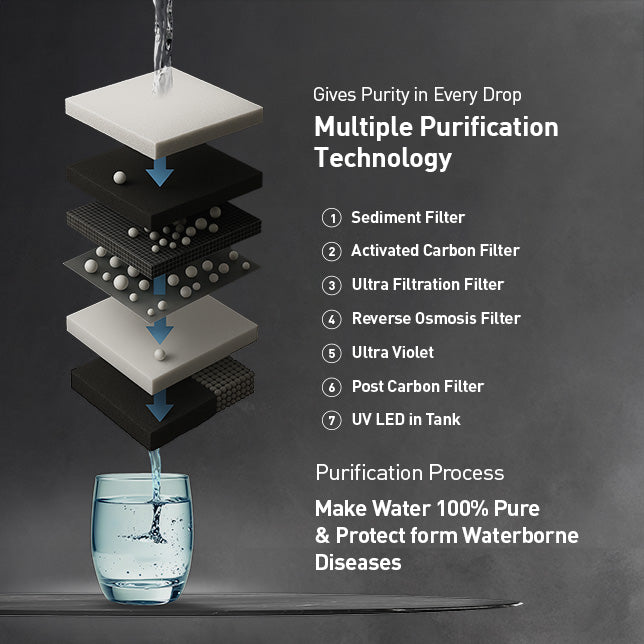 Gives Purity in Every Drop

Multiple Purification Technology

1 Sediment Filter

2 Activated Carbon Filter

3 Ultra Filtration Filter

4 Reverse Osmosis Filter

5 Ultra Violet

6 Post Carbon Filter

7 UV LED in Tank

Purification Process

Make Water 100% Pure & Protect form Waterborne Diseases